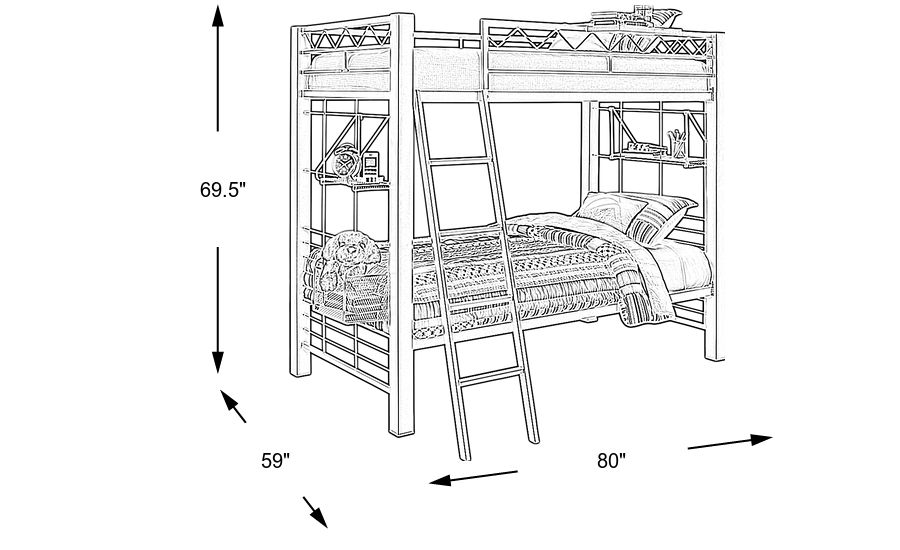 69.5"

59"

80"